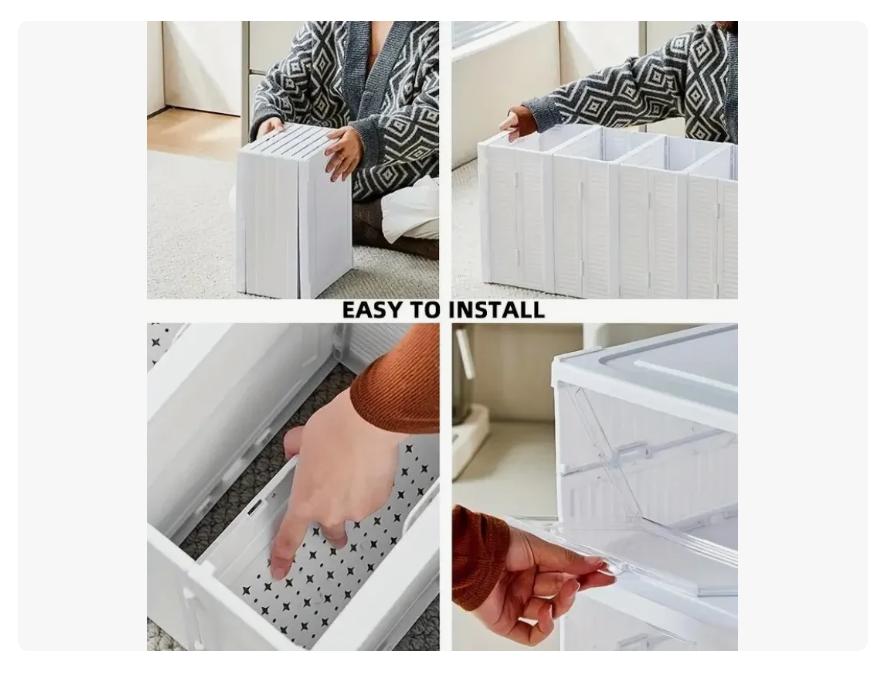 EASY TO INSTALL